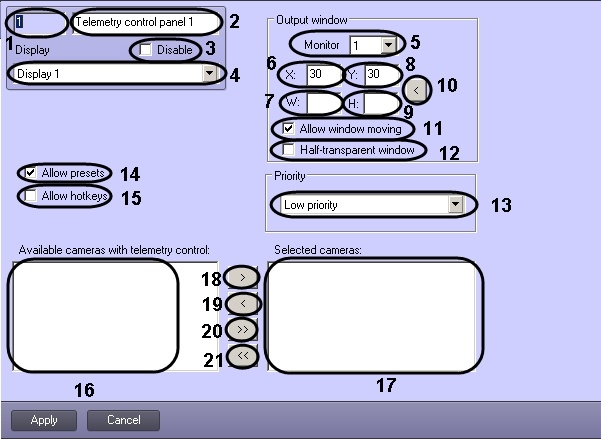 1 Telemetry control panel 1 2
1
Display
Disable 3
Display 1 4

Output window
Monitor 1 5
6 X: 30 Y: 30 8
< 10
7 W: H: 9
Allow window moving 11
Half-transparent window 12

Allow presets 14
Allow hotkeys 15

Priority
Low priority 13

Available cameras with telemetry control:
Selected cameras:
18 >
19 <
20 >>
21 <<
16
17

Apply
Cancel