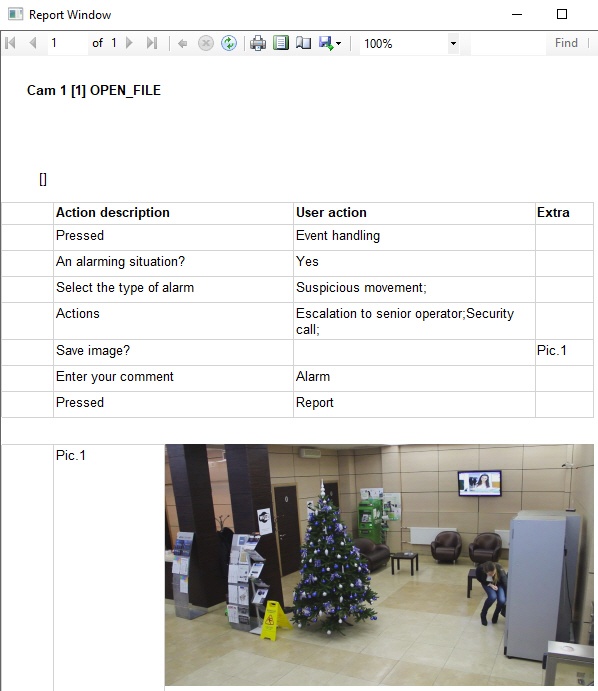 Report Window

1 of 1 100% Find

Cam 1 [1] OPEN_FILE

[]

| Action description | User action | Extra |
|---|---|---|
| Pressed | Event handling | |
| An alarming situation? | Yes | |
| Select the type of alarm | Suspicious movement; | |
| Actions | Escalation to senior operator;Security call; | |
| Save image? | | Pic.1 |
| Enter your comment | Alarm | |
| Pressed | Report | |

Pic.1